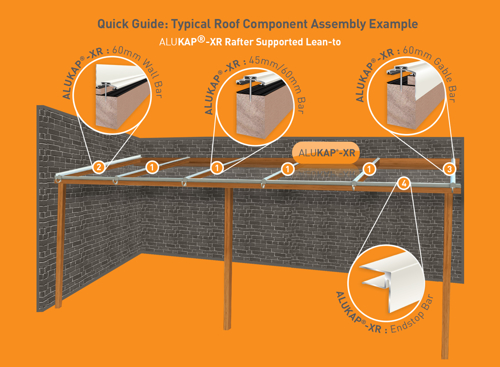 Quick Guide: Typical Roof Component Assembly Example

ALUKAP®-XR Rafter Supported Lean-to

ALUKAP®-XR : 60mm Wall Bar

ALUKAP®-XR : 45mm/60mm Bar

ALUKAP®-XR : 60mm Gable Bar

ALUKAP®-XR

2

1

1

1

1

3

4

ALUKAP®-XR : Endstop Bar