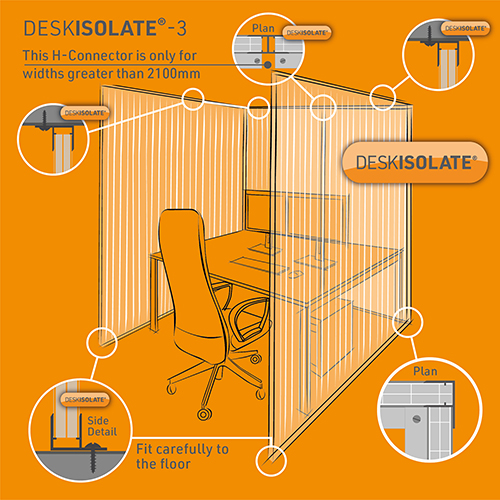 DESKISOLATE®-3

This H-Connector is only for widths greater than 2100mm

Plan

DESKISOLATE®

DESKISOLATE®

DESKISOLATE®

DESKISOLATE®

DESKISOLATE®

Side Detail

Fit carefully to the floor

Plan